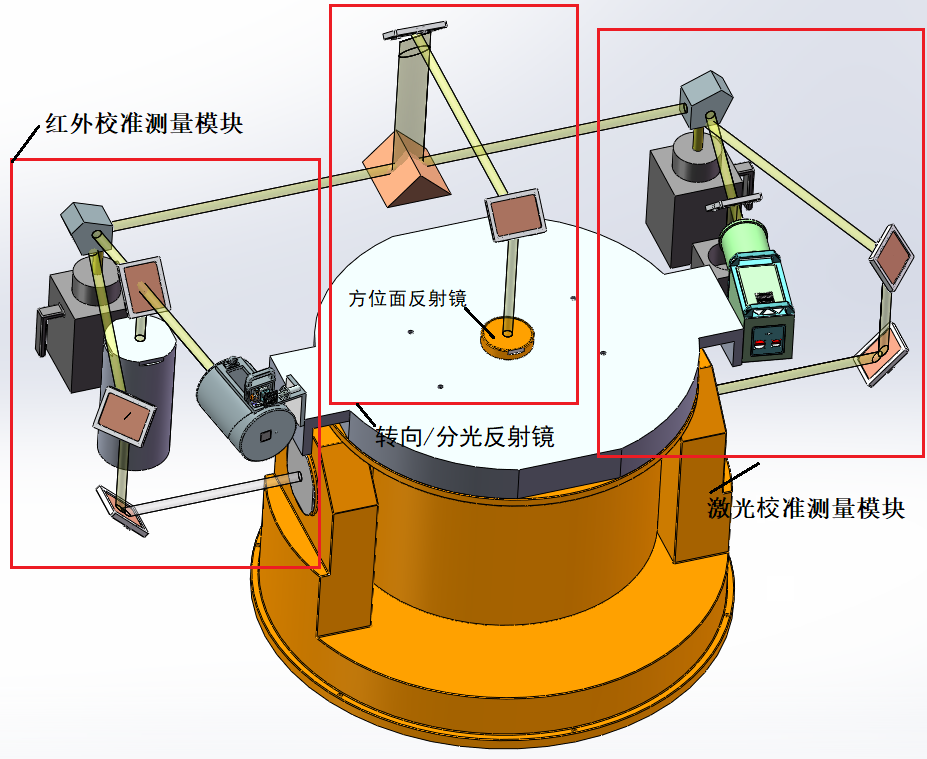 红外校准测量模块

方位面反射镜

转向/分光反射镜

激光校准测量模块